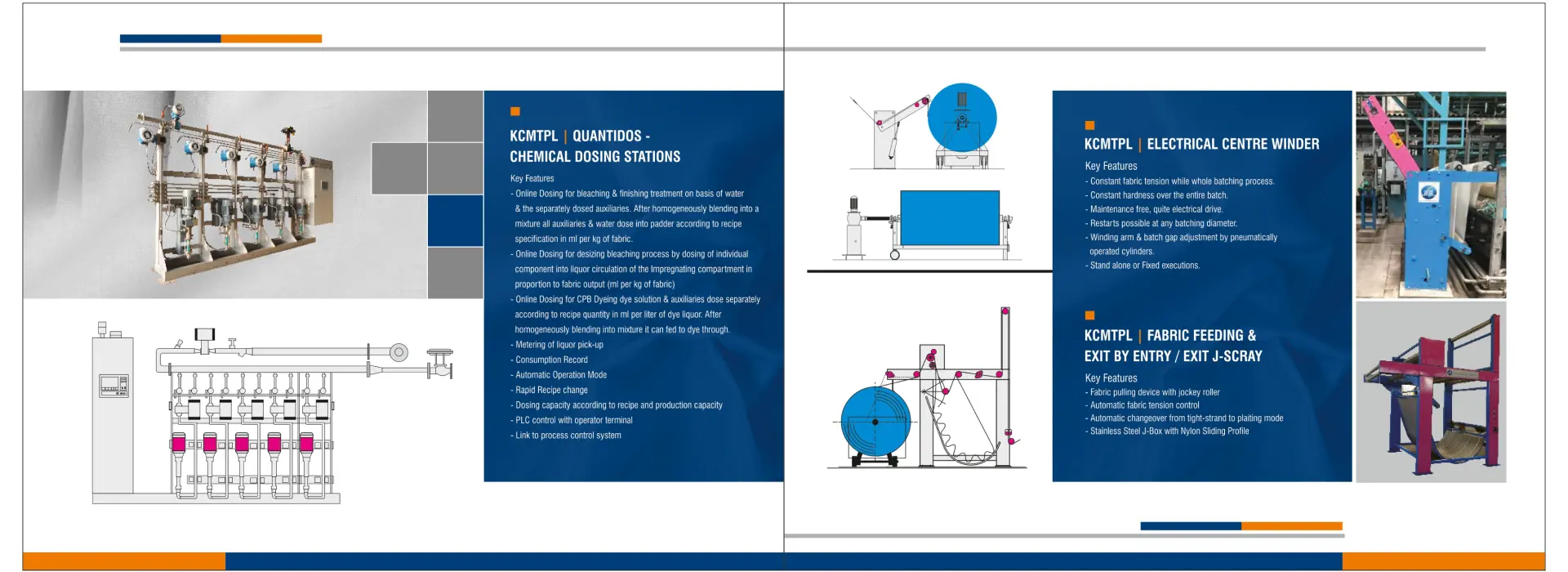 KCMTPL | QUANTIDOS - CHEMICAL DOSING STATIONS

Key Features
- Online Dosing for bleaching & finishing treatment on basis of water & the separately dosed auxiliaries. After homogeneously blending into a mixture all auxiliaries & water dose into padder according to recipe specification in ml per kg of fabric.
- Online Dosing for desizing bleaching process by dosing of individual component into liquor circulation of the Impregnating compartment in proportion to fabric output (ml per kg of fabric)
- Online Dosing for CPB Dyeing dye solution & auxiliaries dose separately according to recipe quantity in ml per liter of dye liquor. After homogeneously blending into mixture it can fed to dye through.
- Metering of liquor pick-up
- Consumption Record
- Automatic Operation Mode
- Rapid Recipe change
- Dosing capacity according to recipe and production capacity
- PLC control with operator terminal
- Link to process control system

KCMTPL | ELECTRICAL CENTRE WINDER

Key Features
- Constant fabric tension while whole batching process.
- Constant hardness over the entire batch.
- Maintenance free, quite electrical drive.
- Restarts possible at any batching diameter.
- Winding arm & batch gap adjustment by pneumatically operated cylinders.
- Stand alone or Fixed executions.

KCMTPL | FABRIC FEEDING & EXIT BY ENTRY / EXIT J-SCRAY

Key Features
- Fabric pulling device with jockey roller
- Automatic fabric tension control
- Automatic changeover from tight-strand to plaiting mode
- Stainless Steel J-Box with Nylon Sliding Profile